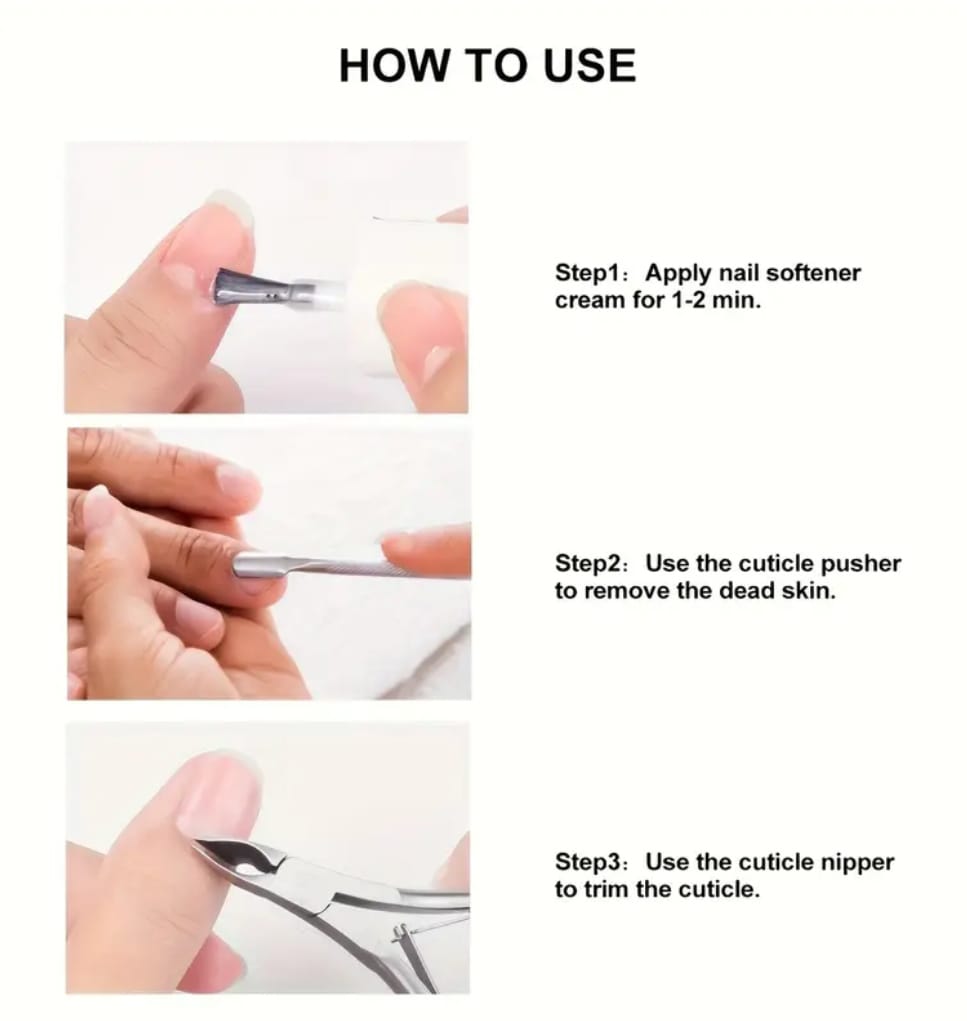 HOW TO USE

Step1: Apply nail softener cream for 1-2 min.

Step2: Use the cuticle pusher to remove the dead skin.

Step3: Use the cuticle nipper to trim the cuticle.